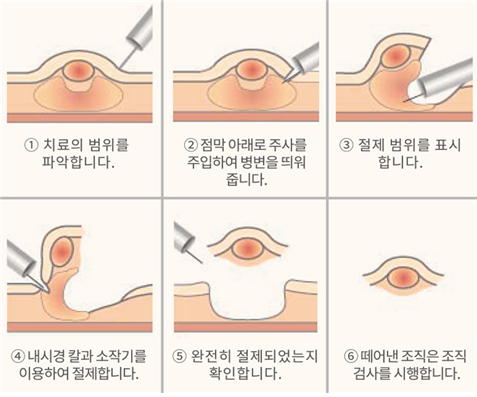 ① 치료의 범위를 파악합니다.

② 점막 아래로 주사를 주입하여 병변을 띄워 줍니다.

③ 절제 범위를 표시 합니다.

④ 내시경 칼과 소작기를 이용하여 절제합니다.

⑤ 완전히 절제되었는지 확인합니다.

⑥ 떼어낸 조직은 조직 검사를 시행합니다.